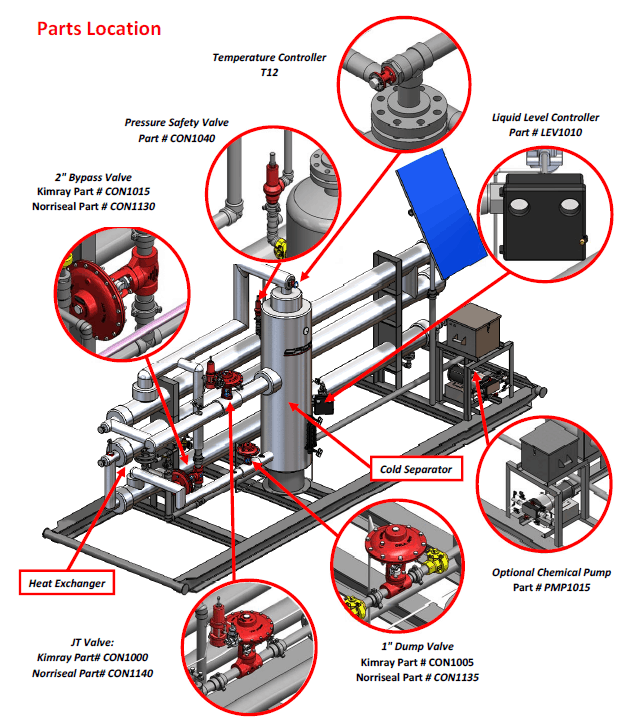 Parts Location

Temperature Controller
T12

Pressure Safety Valve
Part # CON1040

Liquid Level Controller
Part # LEV1010

2" Bypass Valve
Kimray Part # CON1015
Norriseal Part # CON1130

Cold Separator

Heat Exchanger

Optional Chemical Pump
Part # PMP1015

JT Valve:
Kimray Part# CON1000
Norriseal Part# CON1140

1" Dump Valve
Kimray Part # CON1005
Norriseal Part # CON1135